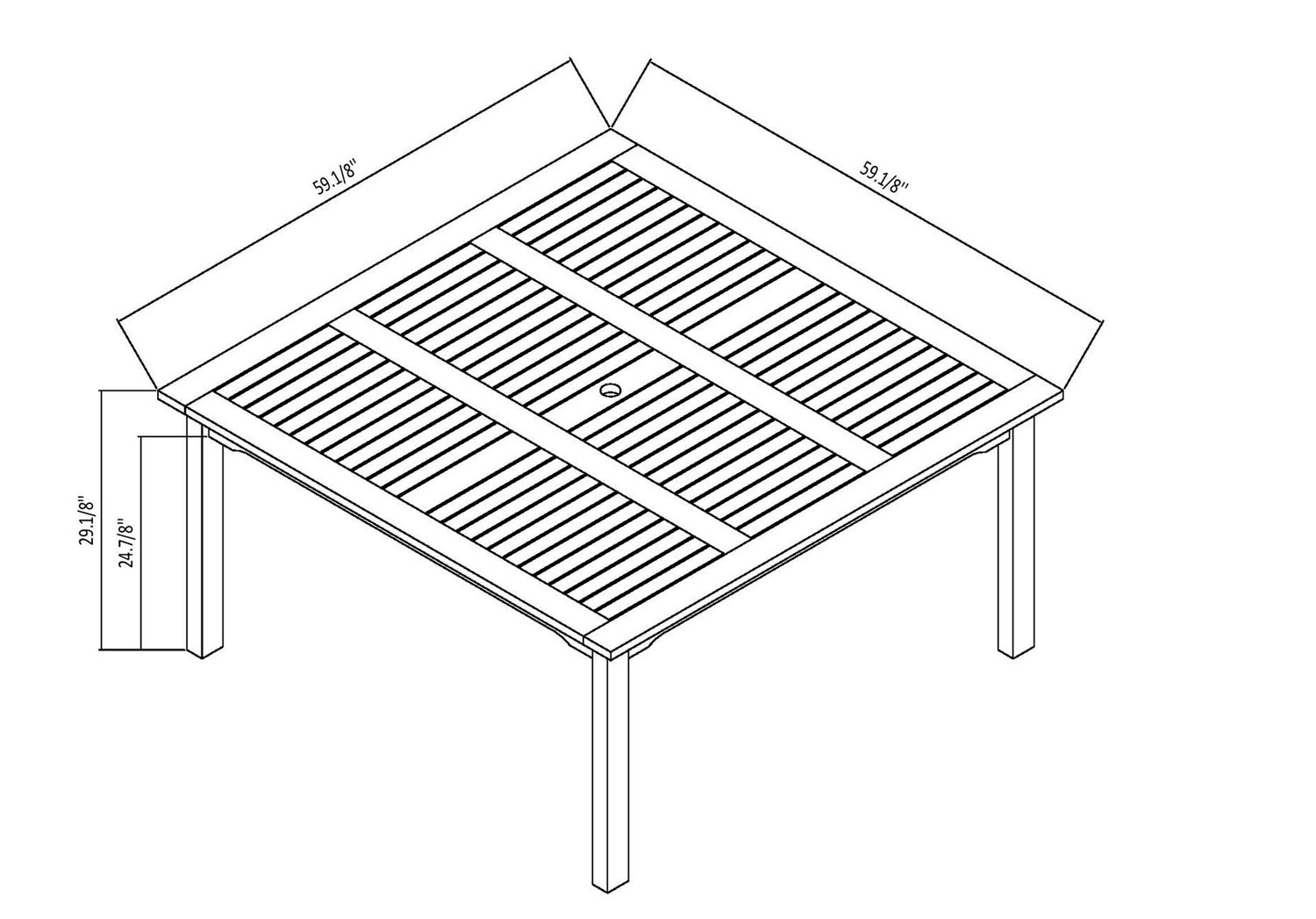 59.1/8"

59.1/8"

29.1/8"

24.7/8"