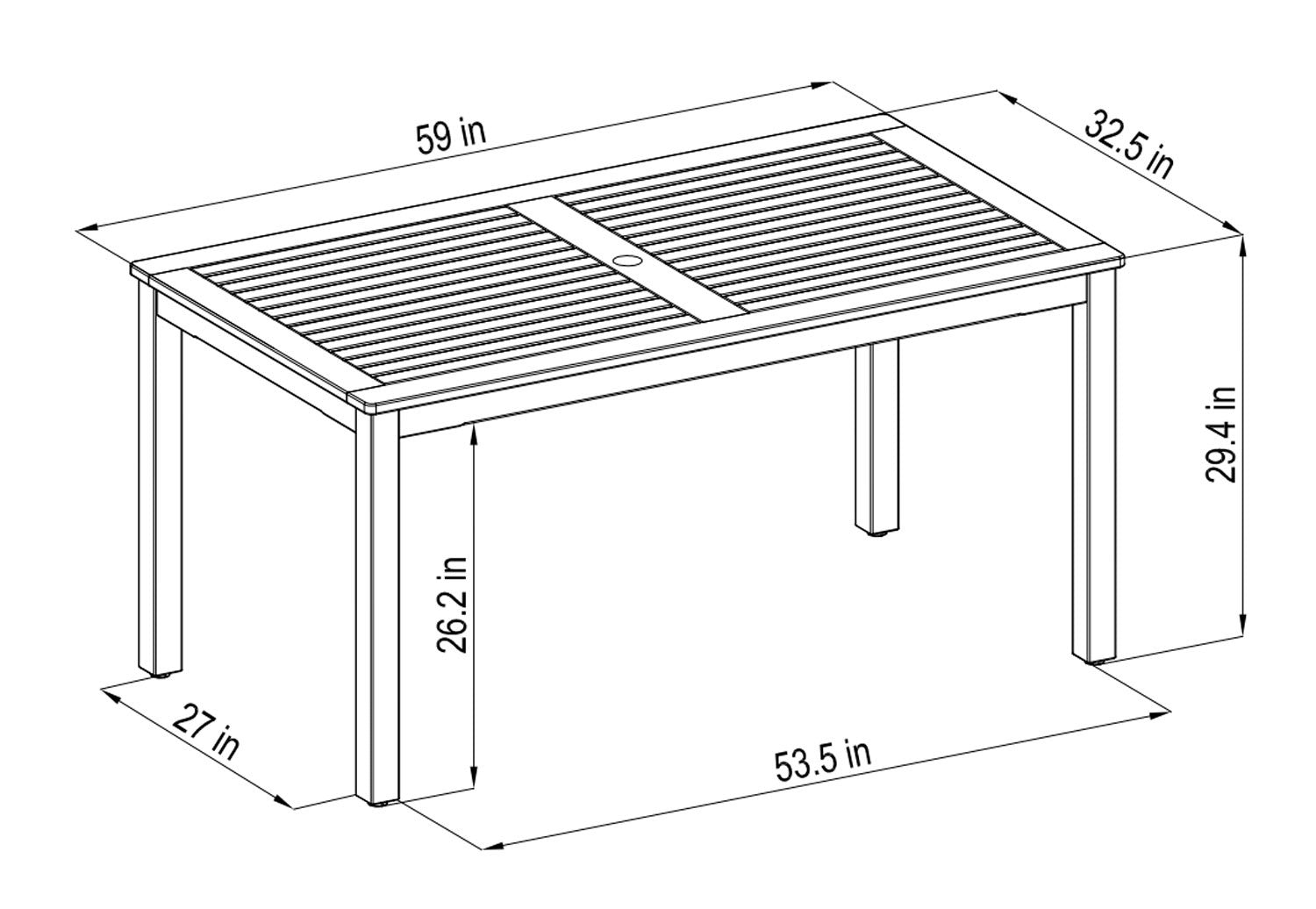 59 in

32.5 in

29.4 in

26.2 in

27 in

53.5 in