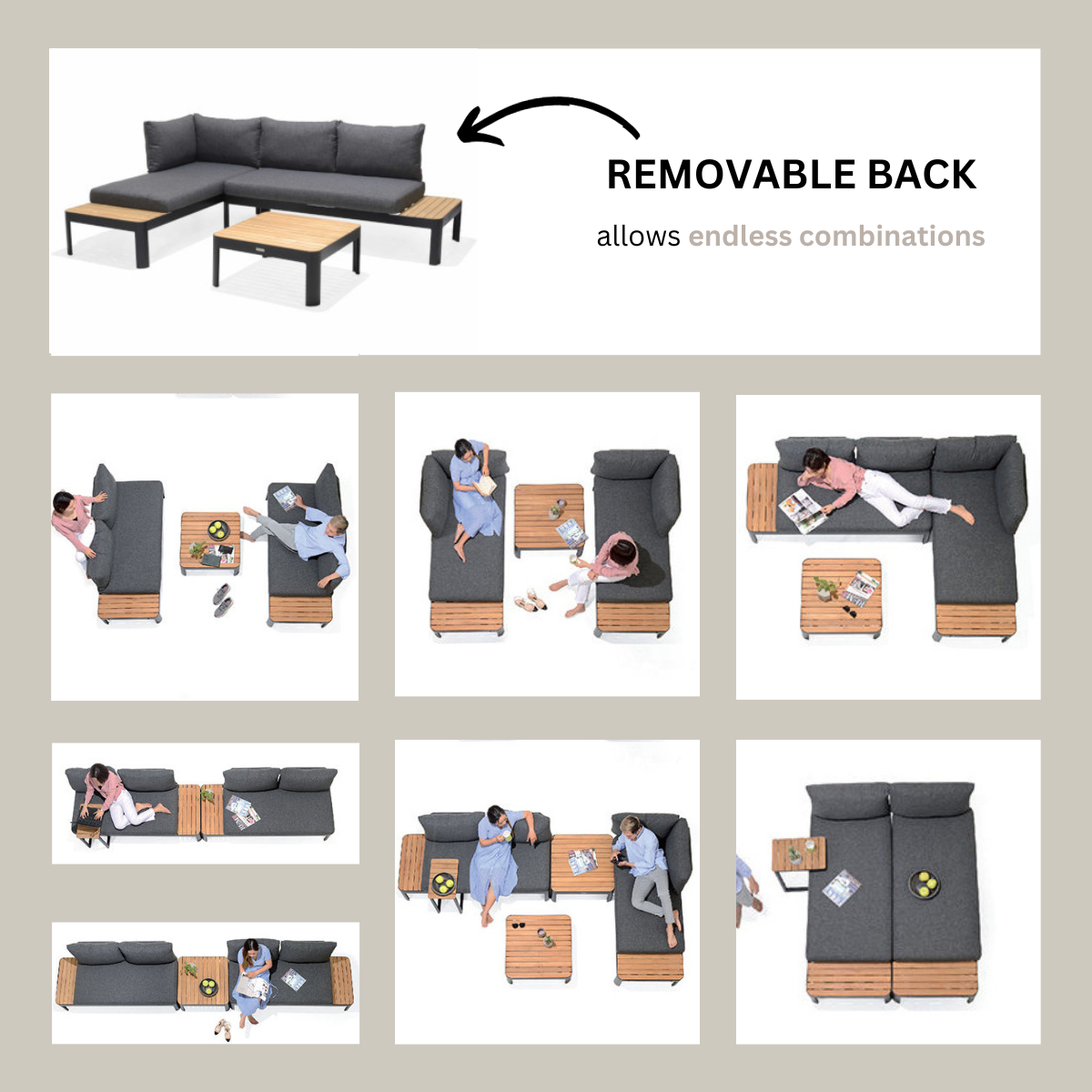 REMOVABLE BACK

allows endless combinations