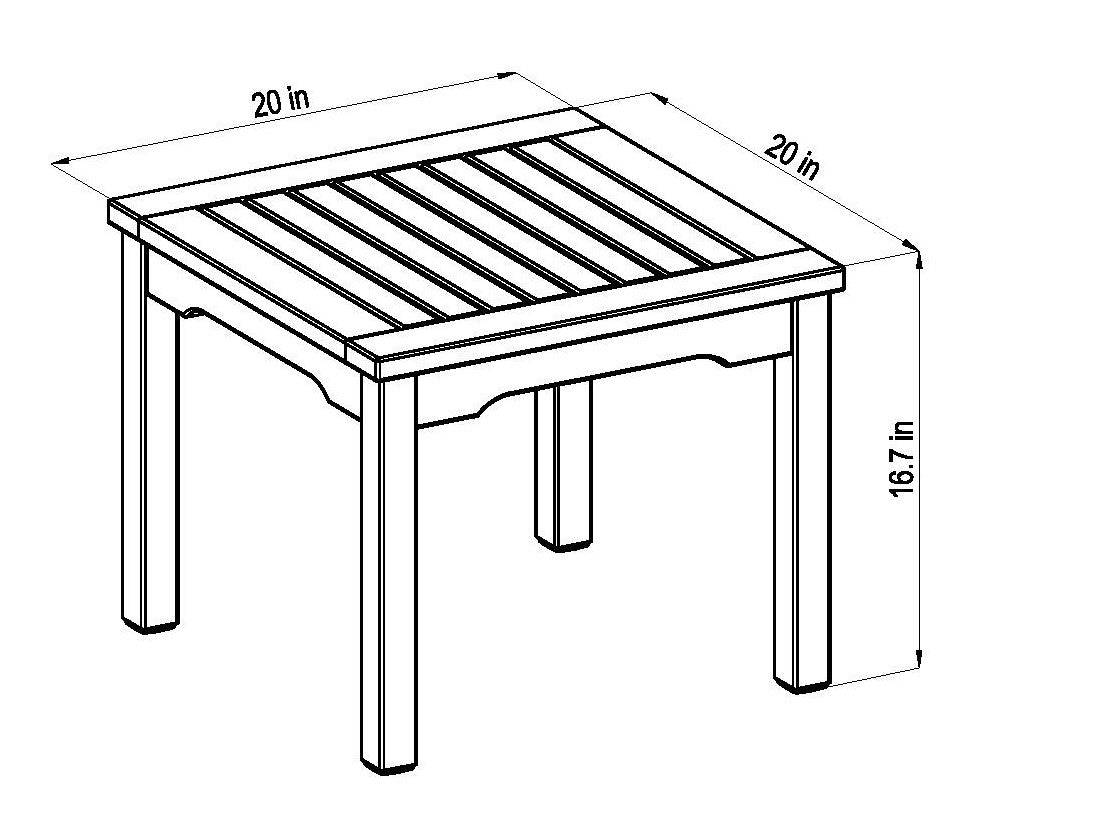 20 in
20 in
16.7 in