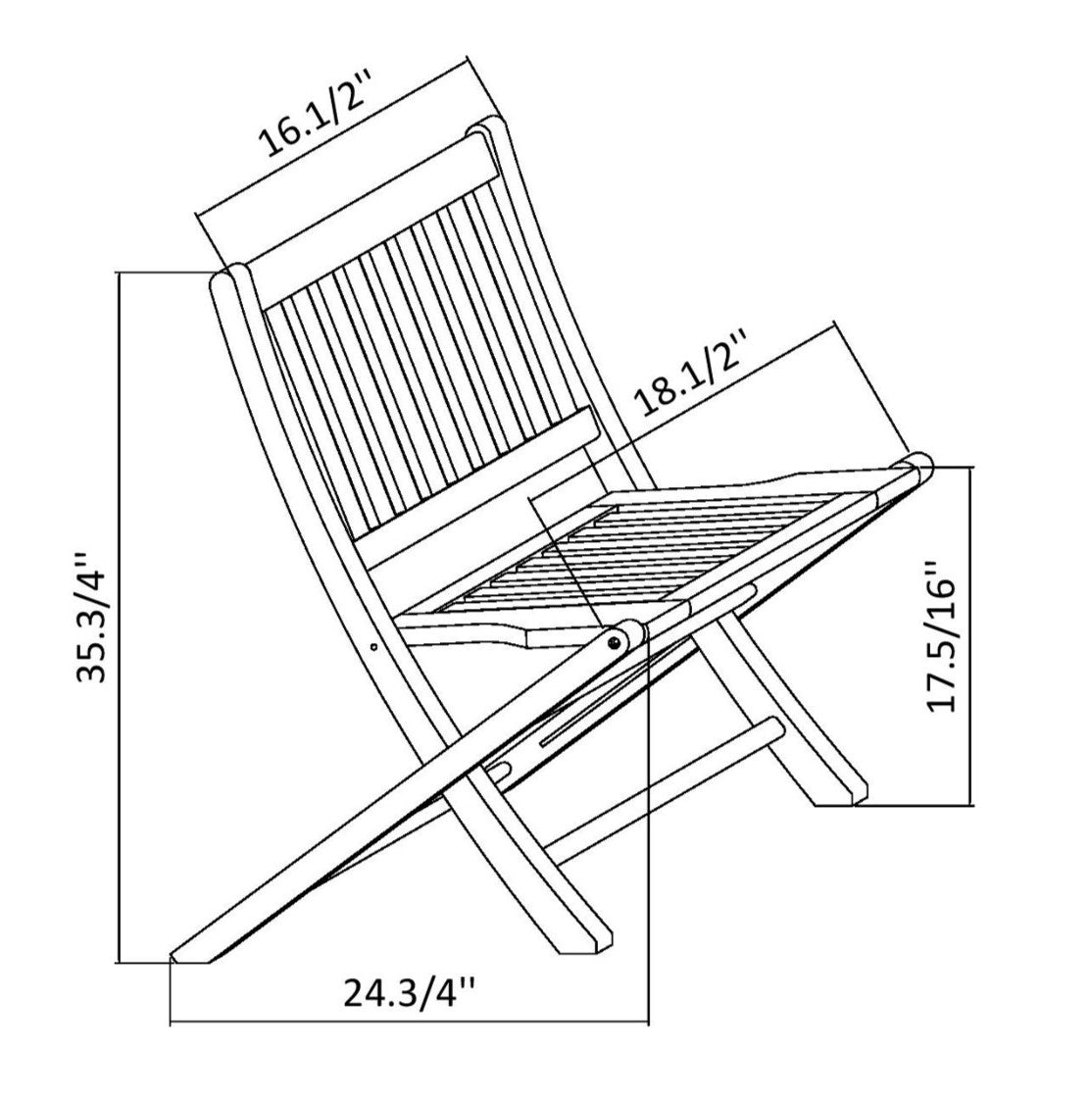 16.1/2''

18.1/2''

35.3/4''

17.5/16''

24.3/4''