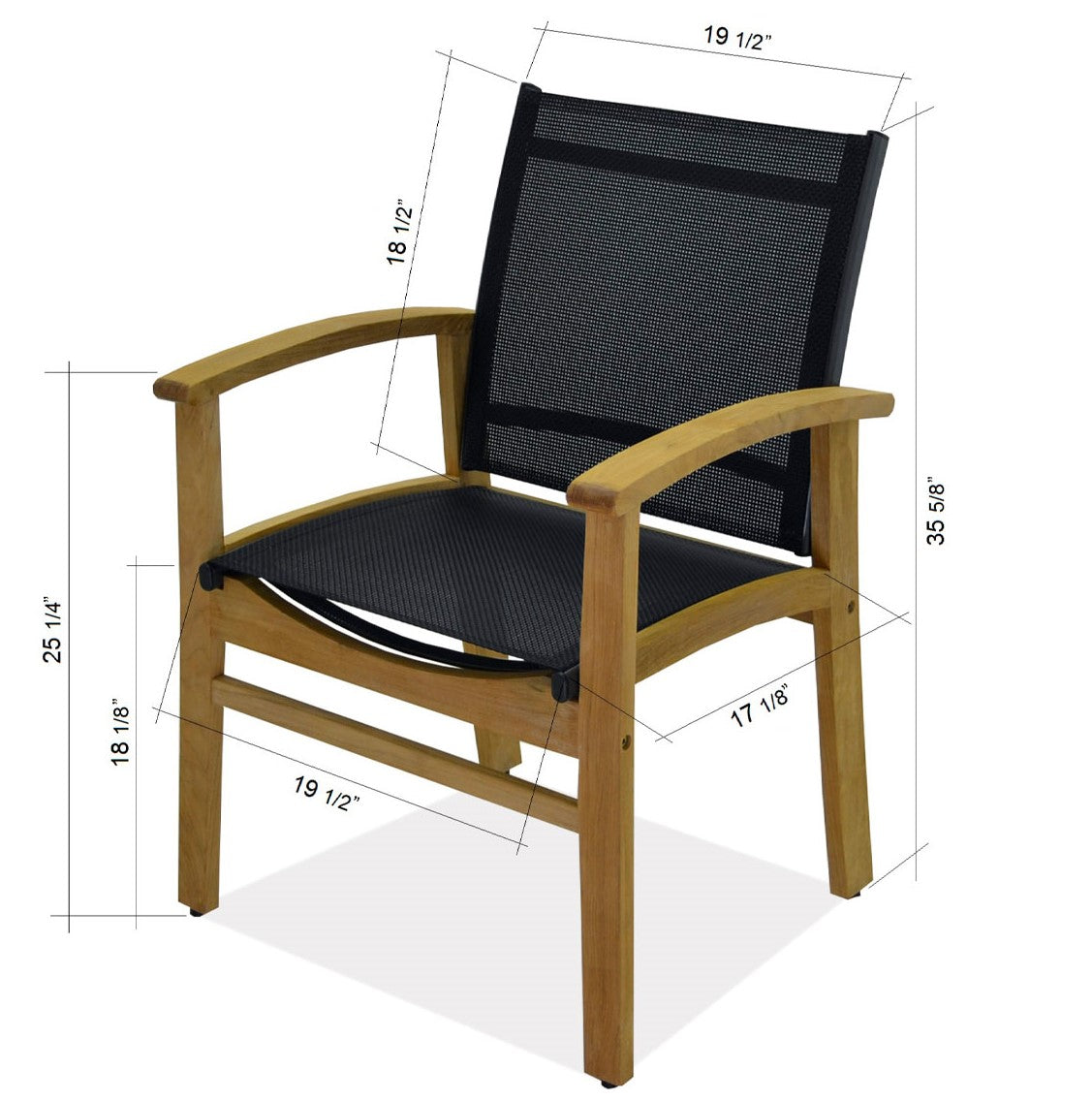 19 1/2”

18 1/2”

35 5/8”

25 1/4”

18 1/8”

17 1/8”

19 1/2”