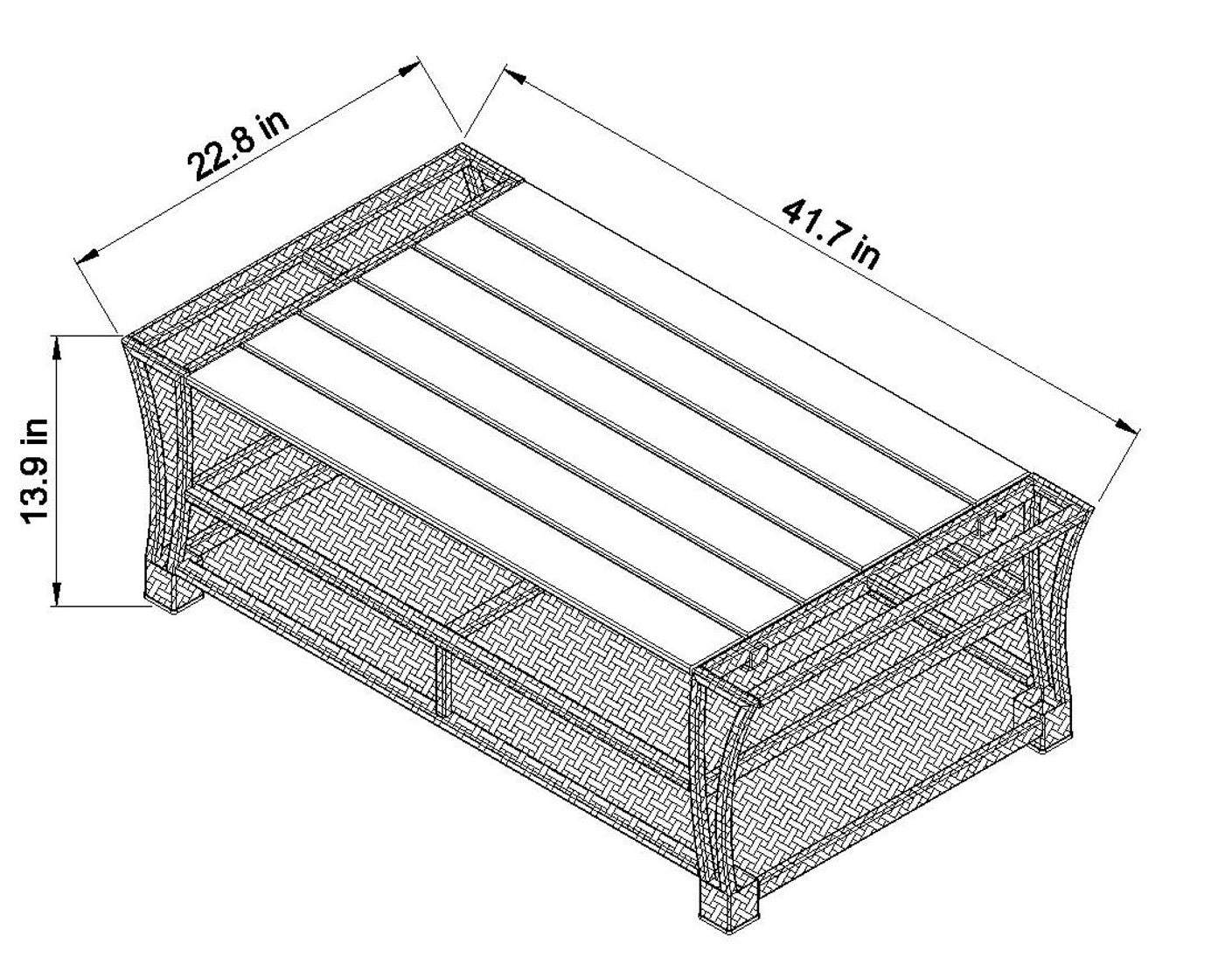 22.8 in

41.7 in

13.9 in