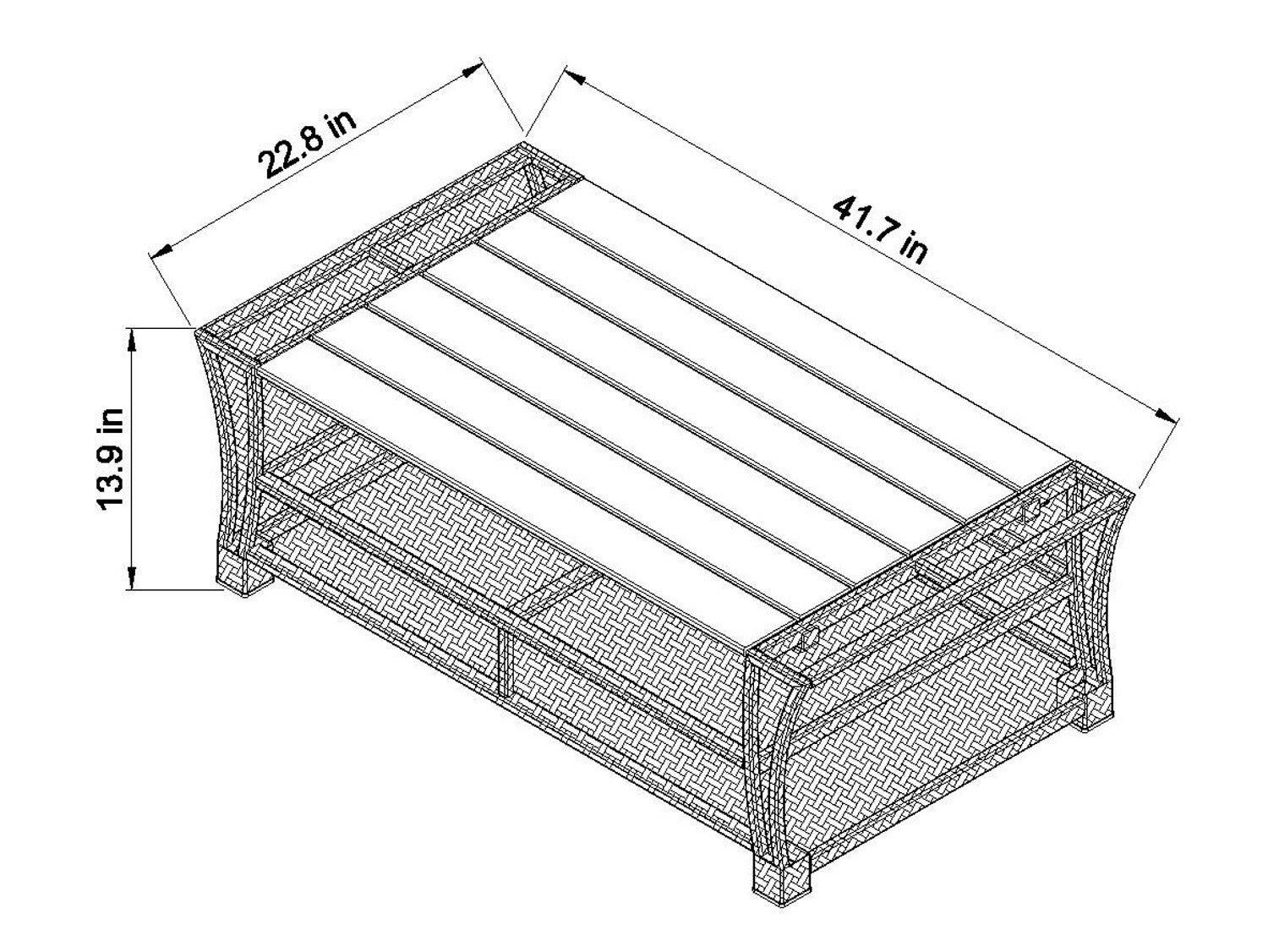 22.8 in
41.7 in
13.9 in