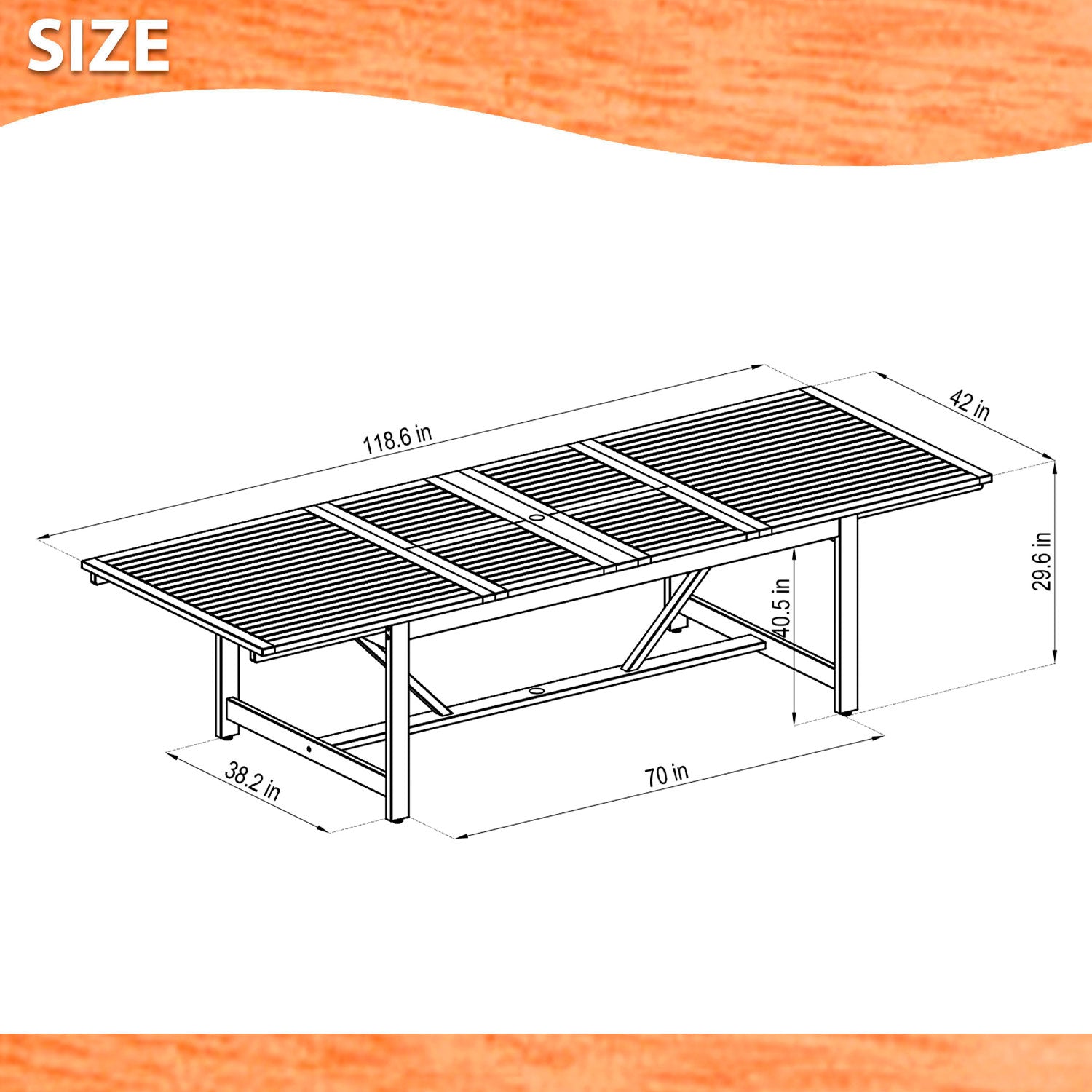 SIZE

118.6 in

42 in

29.6 in

40.5 in

38.2 in

70 in