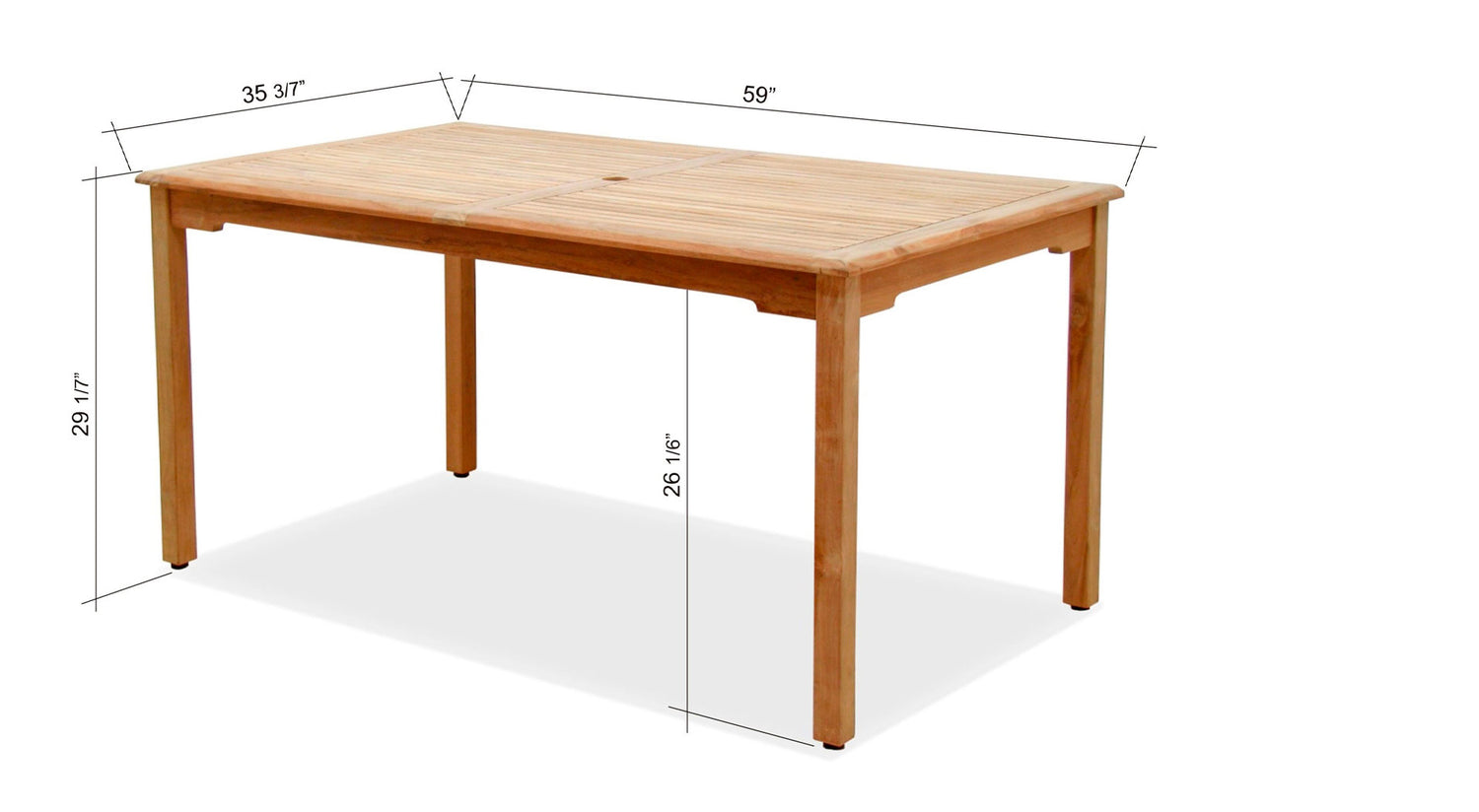 35 3/7”

59”

29 1/7”

26 1/6”