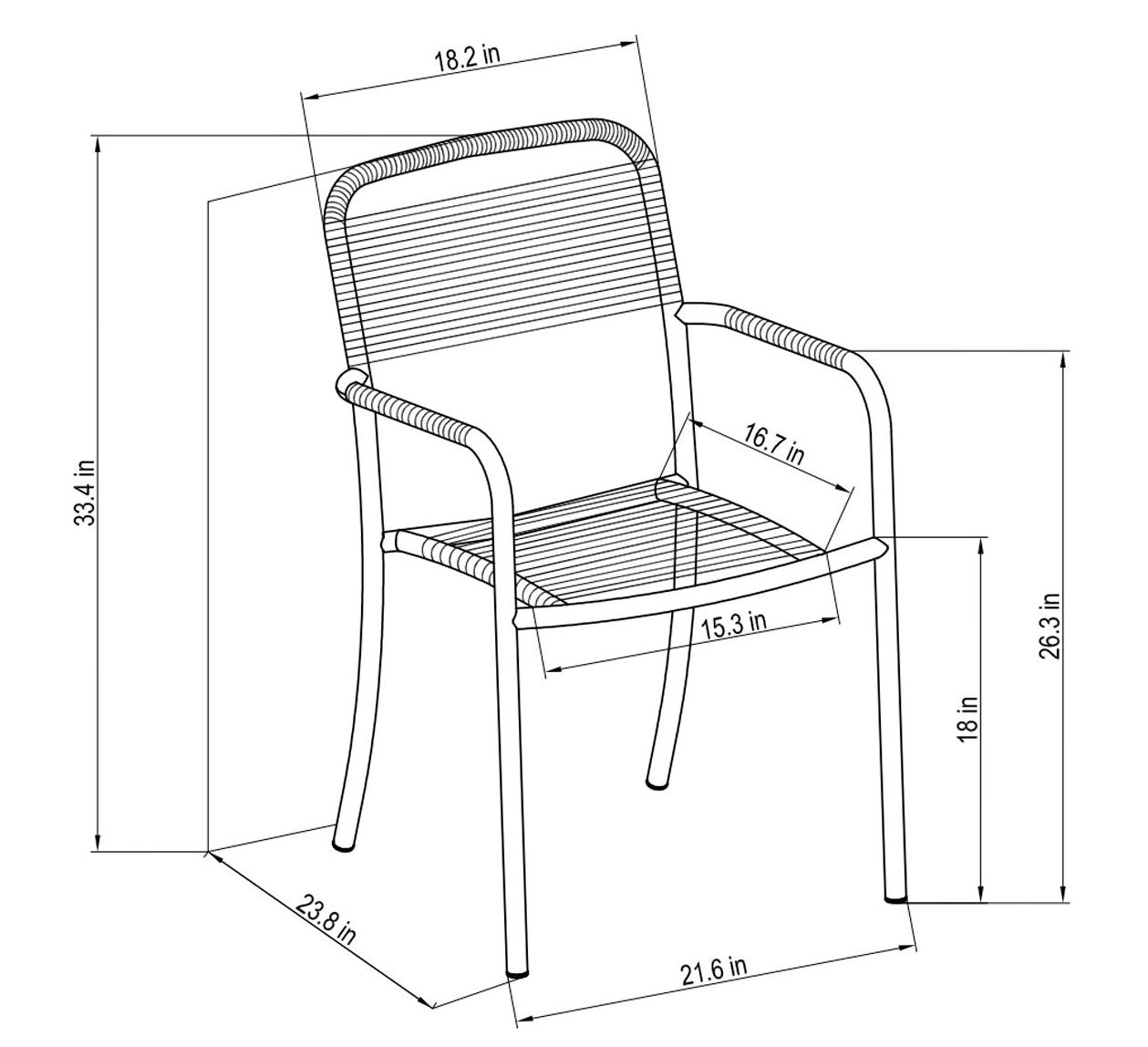 18.2 in

33.4 in

16.7 in

15.3 in

26.3 in

18 in

23.8 in

21.6 in