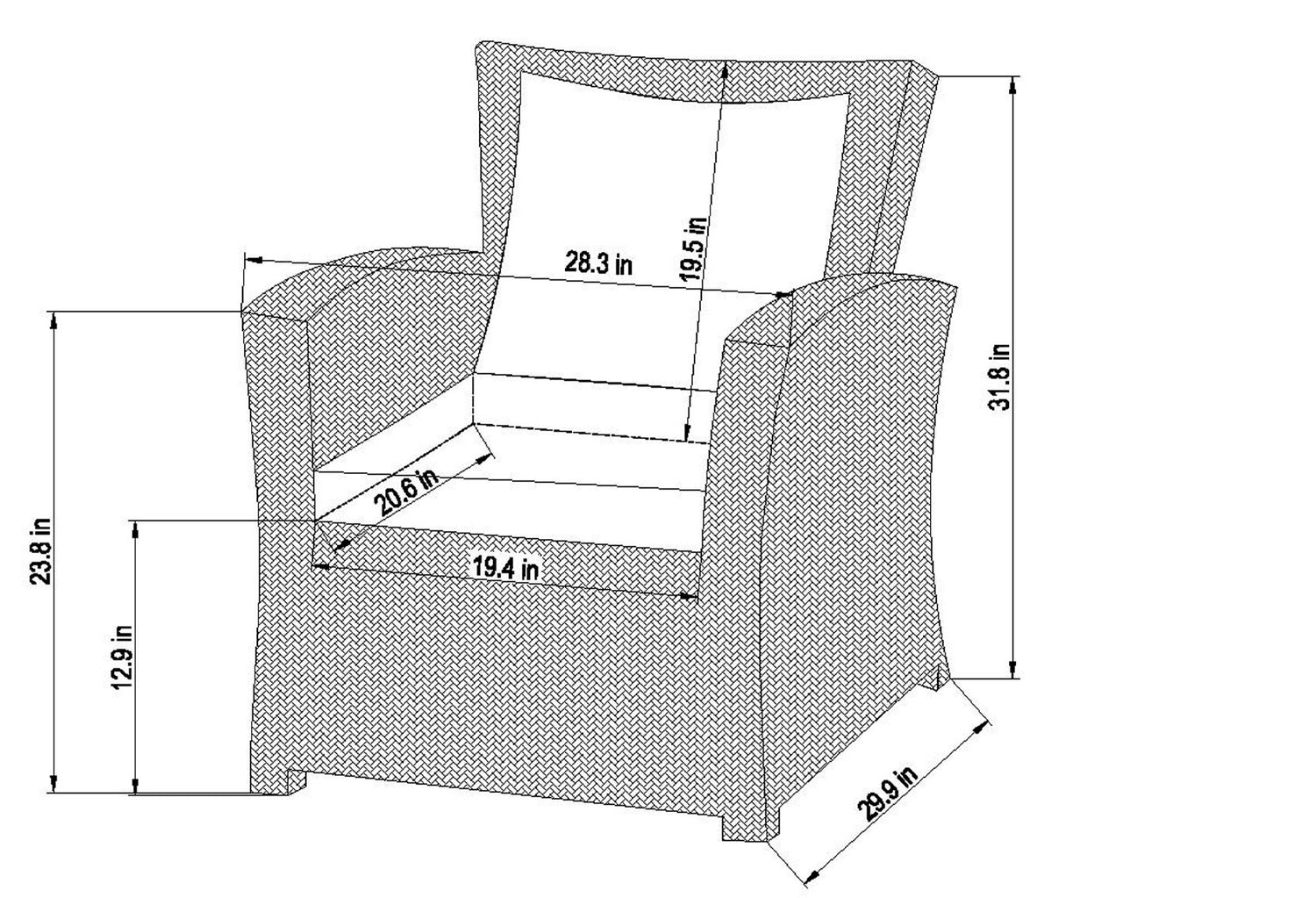 28.3 in
19.5 in
31.8 in
23.8 in
20.6 in
19.4 in
12.9 in
29.9 in