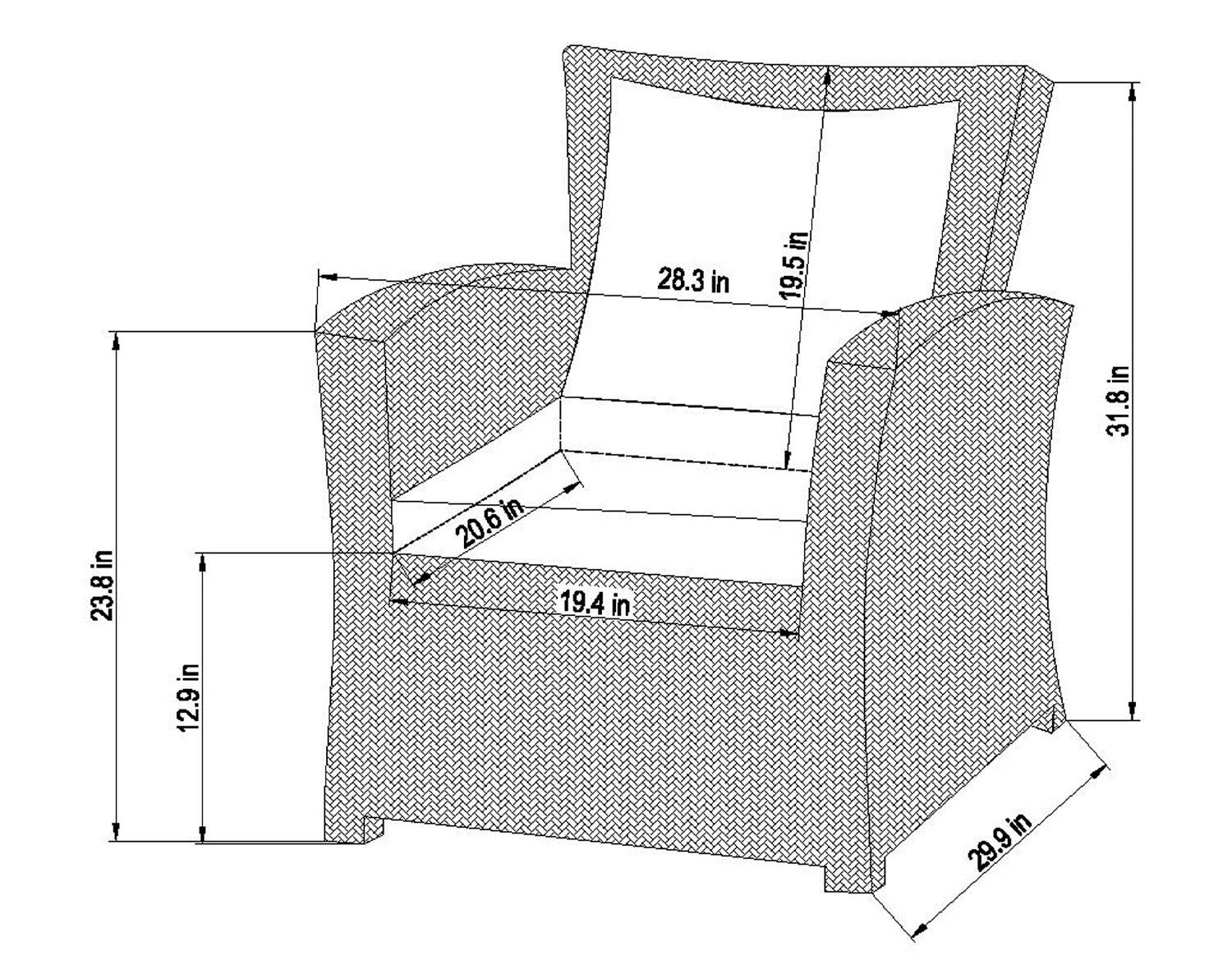 28.3 in
19.5 in
31.8 in
23.8 in
20.6 in
19.4 in
12.9 in
29.9 in