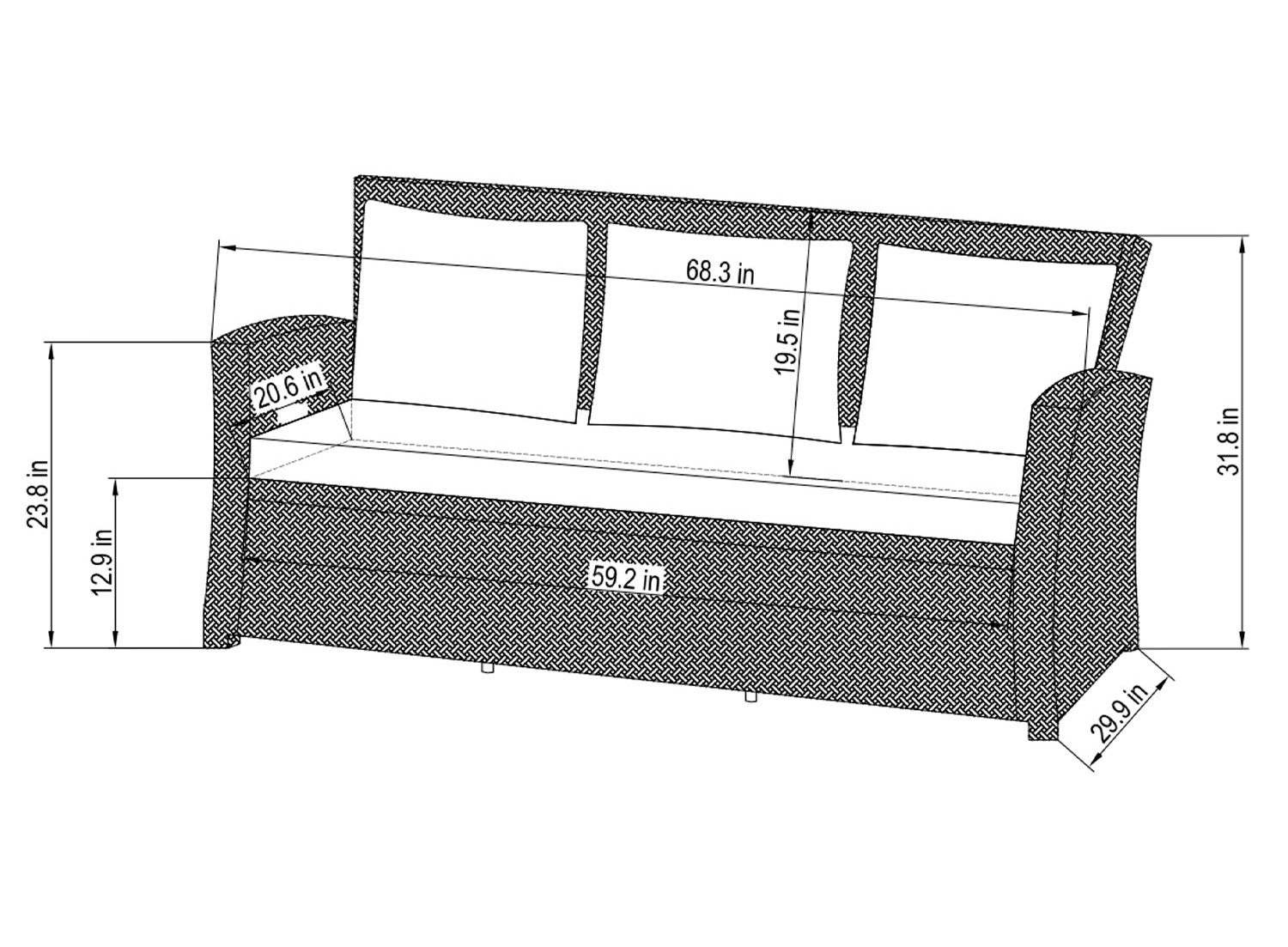 68.3 in
19.5 in
20.6 in
23.8 in
12.9 in
59.2 in
31.8 in
29.9 in