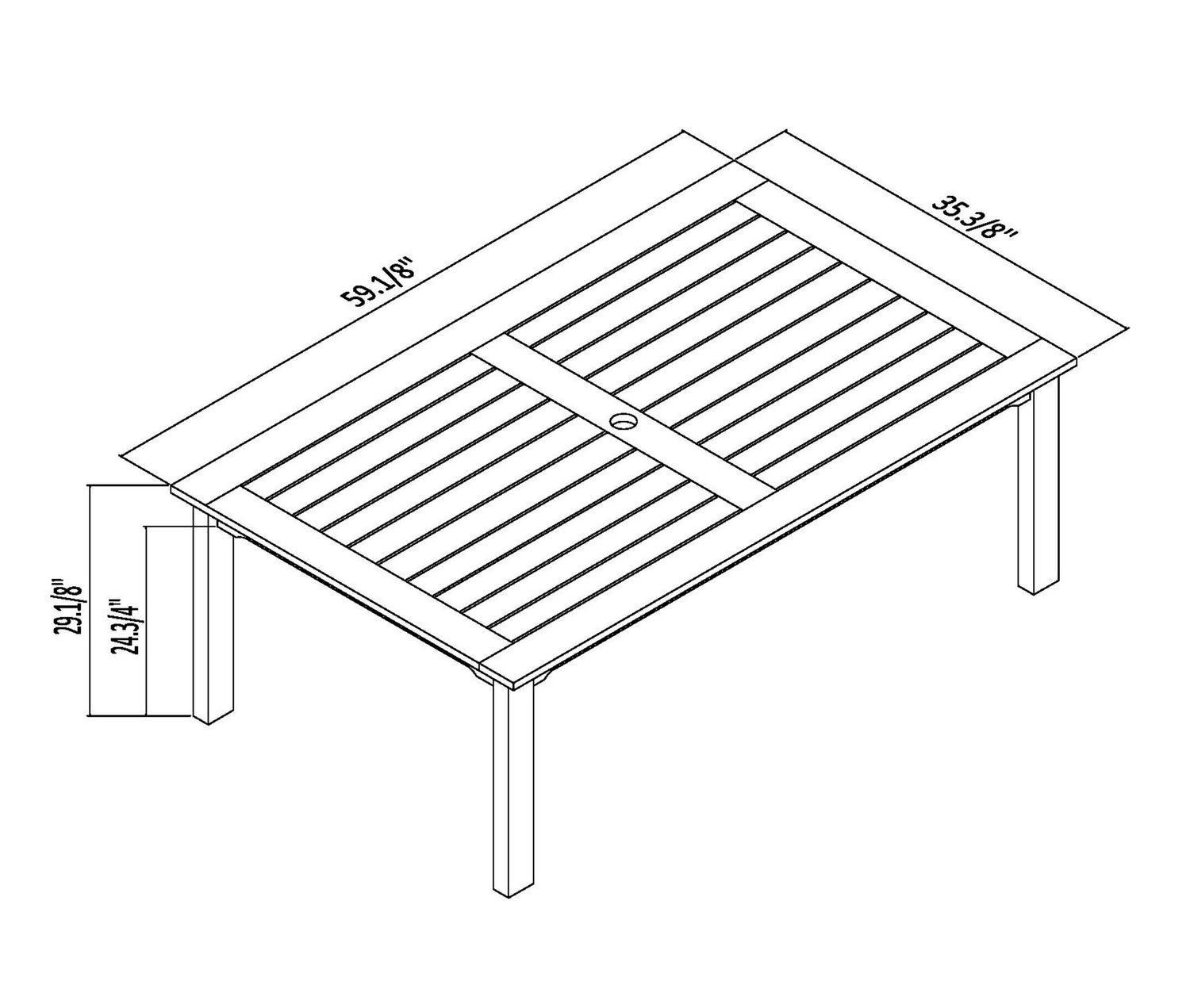 59.1/8"
35.3/8"
29.1/8"
24.3/4"